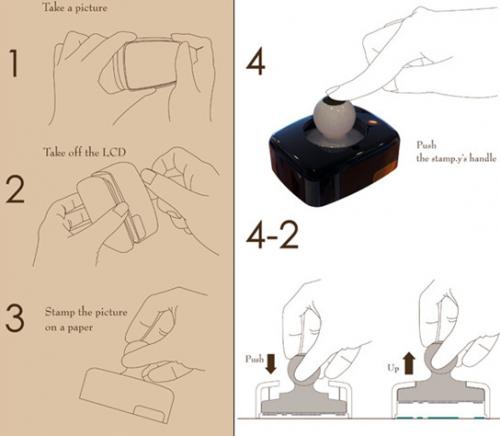 Take a picture

1

Take off the LCD

2

3

Stamp the picture on a paper

4

Push
the stamp.y's handle

4-2

Push

Up