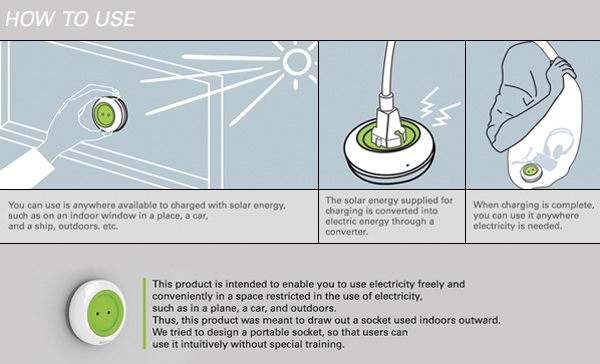 HOW TO USE

You can use is anywhere available to charged with solar energy, such as on an indoor window in a place, a car, and a ship, outdoors. etc.

The solar energy supplied for charging is converted into electric energy through a converter.

When charging is complete, you can use it anywhere electricity is needed.

This product is intended to enable you to use electricity freely and conveniently in a space restricted in the use of electricity, such as in a plane, a car, and outdoors.
Thus, this product was meant to draw out a socket used indoors outward.
We tried to design a portable socket, so that users can use it intuitively without special training.