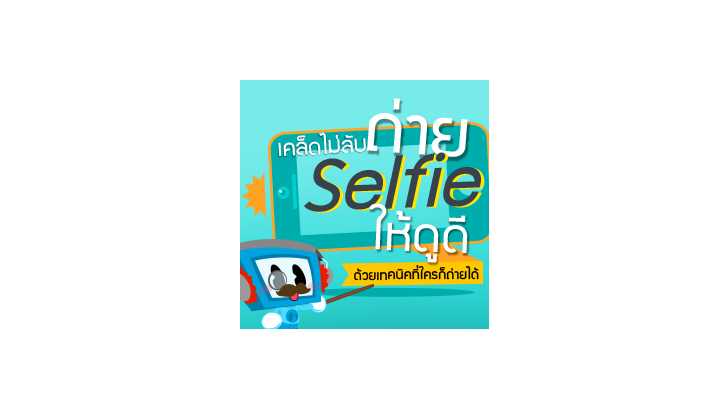 เคล็ดไม่ลับ ถ่าย Selfie ให้ดูดี

ด้วยเทคนิคที่ใครก็ถ่ายได้