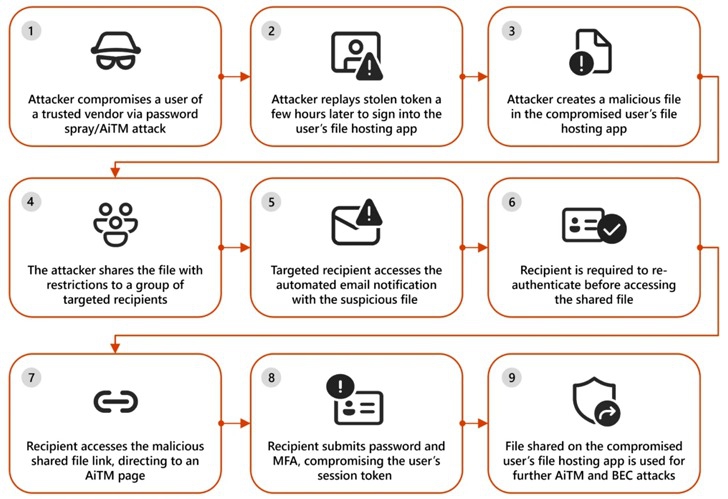 1

Attacker compromises a user of a trusted vendor via password spray/AiTM attack

2

Attacker replays stolen token a few hours later to sign into the user's file hosting app

3

Attacker creates a malicious file in the compromised user's file hosting app

4

The attacker shares the file with restrictions to a group of targeted recipients

5

Targeted recipient accesses the automated email notification with the suspicious file

6

Recipient is required to re-authenticate before accessing the shared file

7

Recipient accesses the malicious shared file link, directing to an AiTM page

8

Recipient submits password and MFA, compromising the user's session token

9

File shared on the compromised user's file hosting app is used for further AiTM and BEC attacks