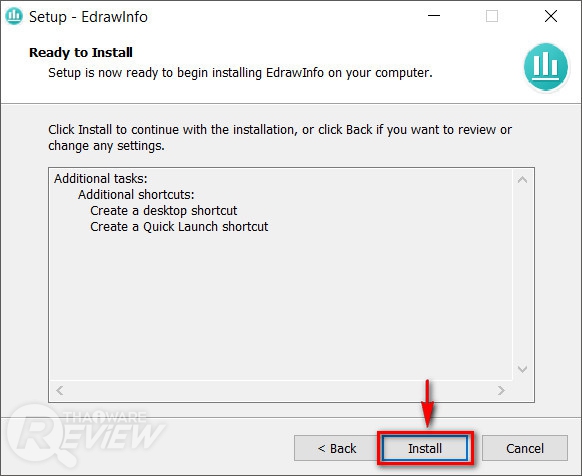 Setup - EdrawInfo

Ready to Install
Setup is now ready to begin installing EdrawInfo on your computer.

Click Install to continue with the installation, or click Back if you want to review or change any settings.

Additional tasks:
Additional shortcuts:
Create a desktop shortcut
Create a Quick Launch shortcut

THAIWARE REVIEW

< Back
Install
Cancel