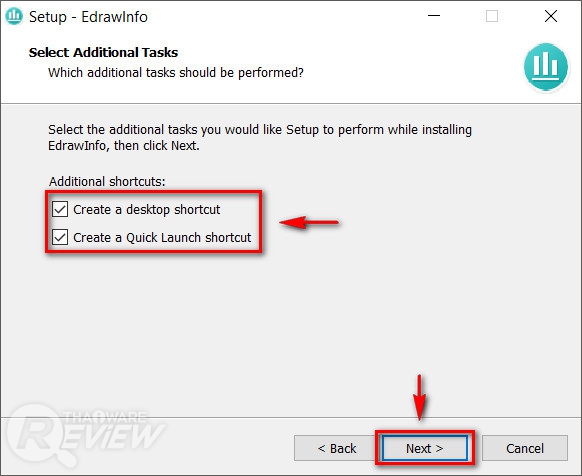 Setup - EdrawInfo

Select Additional Tasks

Which additional tasks should be performed?

Select the additional tasks you would like Setup to perform while installing EdrawInfo, then click Next.

Additional shortcuts:

Create a desktop shortcut

Create a Quick Launch shortcut

THAIWARE REVIEW

< Back

Next >

Cancel