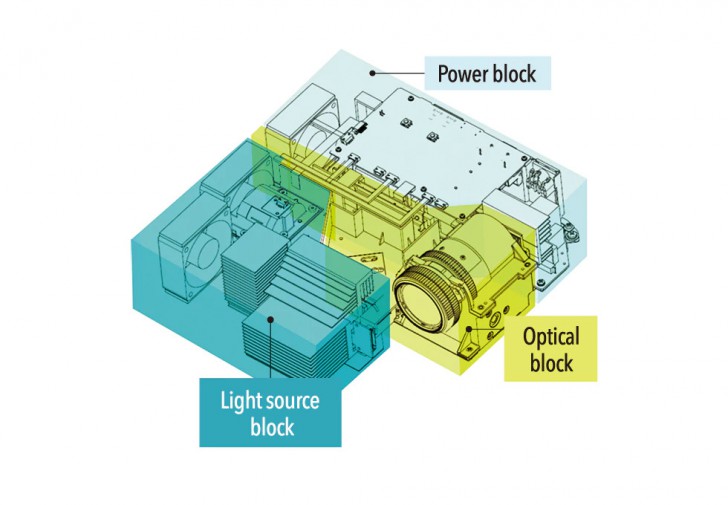 Power block

Optical block

Light source block