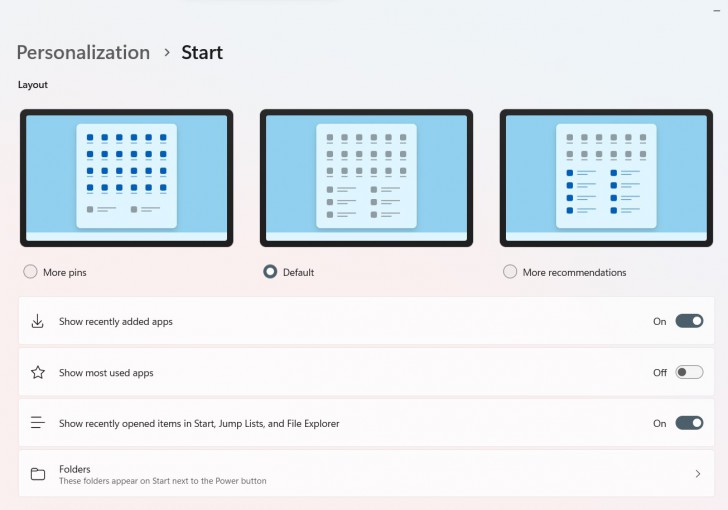 Personalization > Start

Layout

More pins

Default

More recommendations

Show recently added apps

On

Show most used apps

Off

Show recently opened items in Start, Jump Lists, and File Explorer

On

Folders
These folders appear on Start next to the Power button