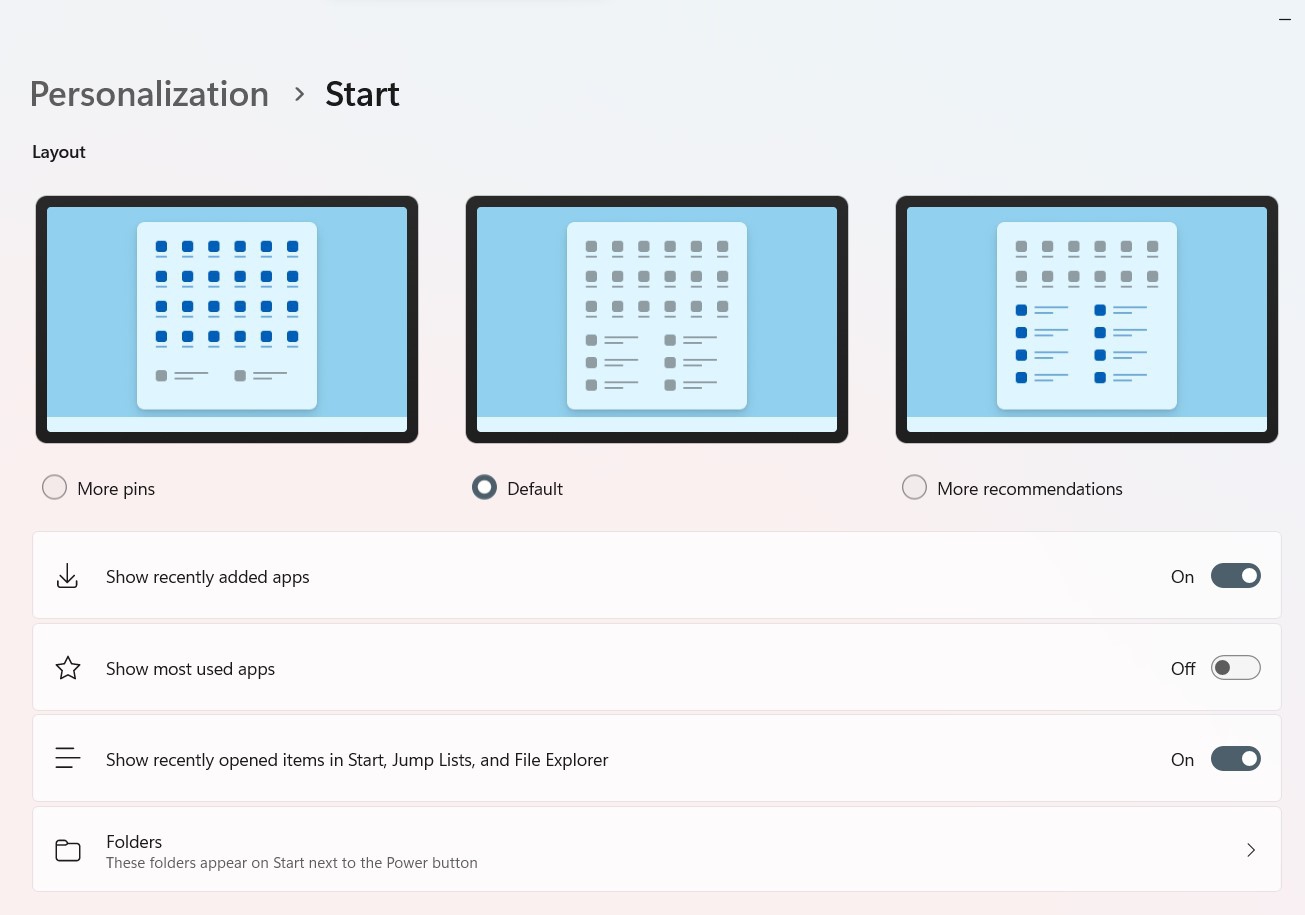 Personalization > Start

Layout

More pins

Default

More recommendations

Show recently added apps
On

Show most used apps
Off

Show recently opened items in Start, Jump Lists, and File Explorer
On

Folders
These folders appear on Start next to the Power button