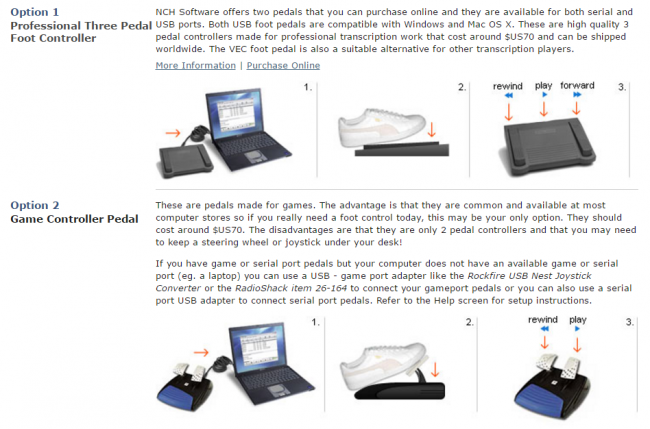 Option 1
Professional Three Pedal Foot Controller

NCH Software offers two pedals that you can purchase online and they are available for both serial and USB ports. Both USB foot pedals are compatible with Windows and Mac OS X. These are high quality 3 pedal controllers made for professional transcription work that cost around $US70 and can be shipped worldwide. The VEC foot pedal is also a suitable alternative for other transcription players.

More Information | Purchase Online

1.

2.

rewind play forward 3.

Option 2
Game Controller Pedal

These are pedals made for games. The advantage is that they are common and available at most computer stores so if you really need a foot control today, this may be your only option. They should cost around $US70. The disadvantages are that they are only 2 pedal controllers and that you may need to keep a steering wheel or joystick under your desk!

If you have game or serial port pedals but your computer does not have an available game or serial port (eg. a laptop) you can use a USB - game port adapter like the Rockfire USB Nest Joystick Converter or the RadioShack item 26-164 to connect your gameport pedals or you can also use a serial port USB adapter to connect serial port pedals. Refer to the Help screen for setup instructions.

1.

2.

rewind play 3.