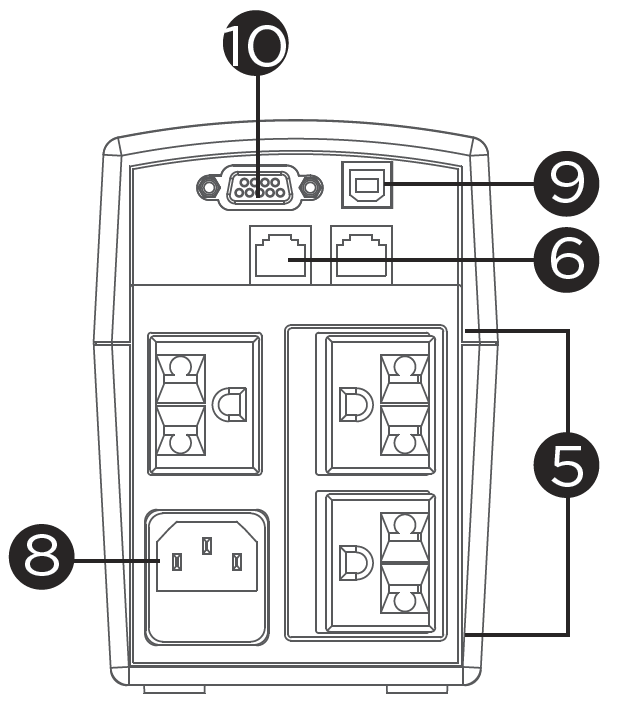 10
9
6
5
8