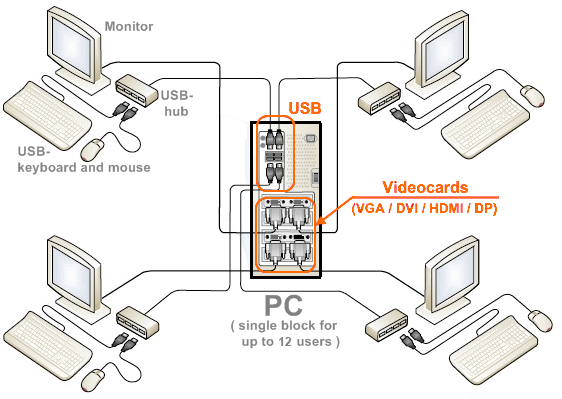 Monitor

USB-hub

USB-keyboard and mouse

USB

Videocards
(VGA / DVI / HDMI / DP)

PC
( single block for up to 12 users )