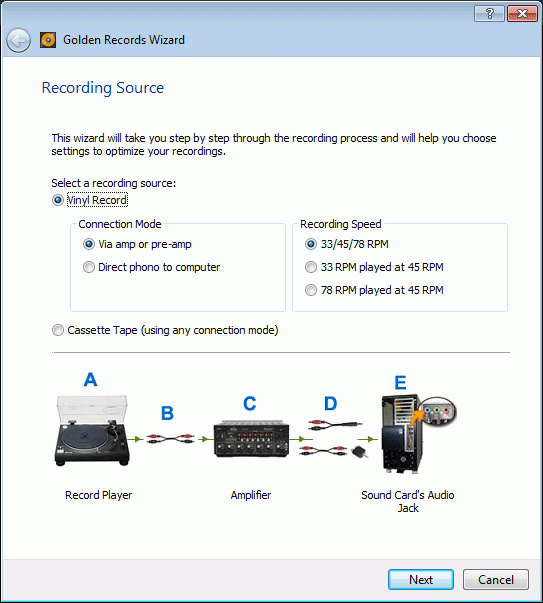 ?

Golden Records Wizard

Recording Source

This wizard will take you step by step through the recording process and will help you choose settings to optimize your recordings.

Select a recording source:
Vinyl Record

Connection Mode
Via amp or pre-amp
Direct phono to computer

Recording Speed
33/45/78 RPM
33 RPM played at 45 RPM
78 RPM played at 45 RPM

Cassette Tape (using any connection mode)

A

B

C

D

E

Record Player

Amplifier

Sound Card's Audio Jack

Next

Cancel