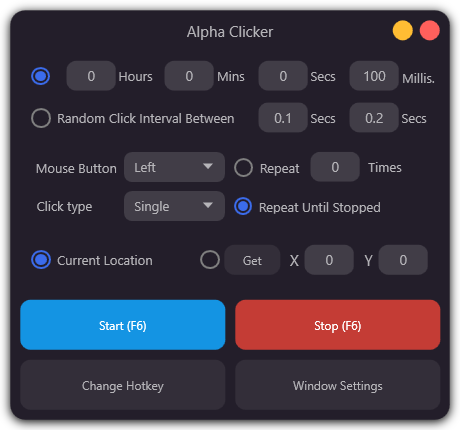 Alpha Clicker

0 Hours 0 Mins 0 Secs 100 Millis.

Random Click Interval Between 0.1 Secs 0.2 Secs

Mouse Button Left Repeat 0 Times

Click type Single Repeat Until Stopped

Current Location Get X 0 Y 0

Start (F6)

Stop (F6)

Change Hotkey

Window Settings