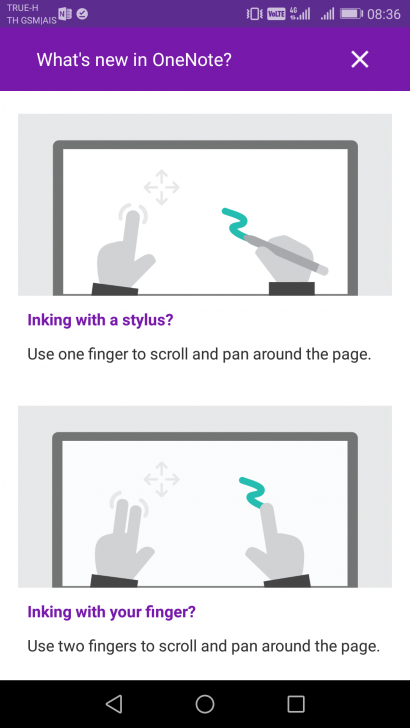 TRUE-H
TH GSM|AIS

VoLTE 4G 08:36

What's new in OneNote?

Inking with a stylus?

Use one finger to scroll and pan around the page.

Inking with your finger?

Use two fingers to scroll and pan around the page.