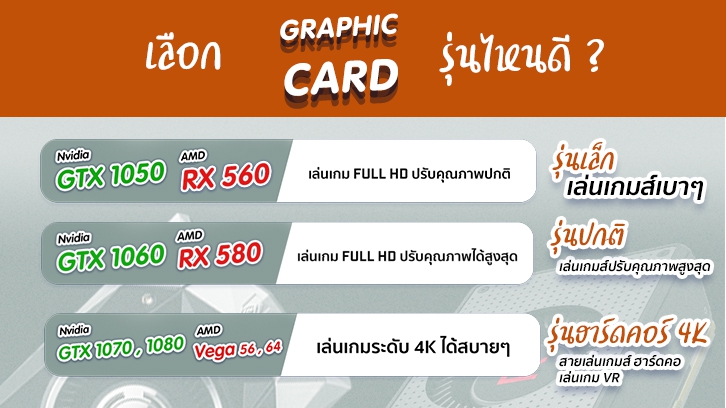 เลือก GRAPHIC CARD รุ่นไหนดี ?

Nvidia
GTX 1050
AMD
RX 560
เล่นเกม FULL HD ปรับคุณภาพปกติ
รุ่นเล็ก
เล่นเกมส์เบาๆ

Nvidia
GTX 1060
AMD
RX 580
เล่นเกม FULL HD ปรับคุณภาพได้สูงสุด
รุ่นปกติ
เล่นเกมส์ปรับคุณภาพสูงสุด

Nvidia
GTX 1070 , 1080
AMD
Vega 56 , 64
เล่นเกมระดับ 4K ได้สบายๆ
รุ่นฮาร์ดคอร์ 4K
สายเล่นเกมส์ ฮาร์ดคอ
เล่นเกม VR