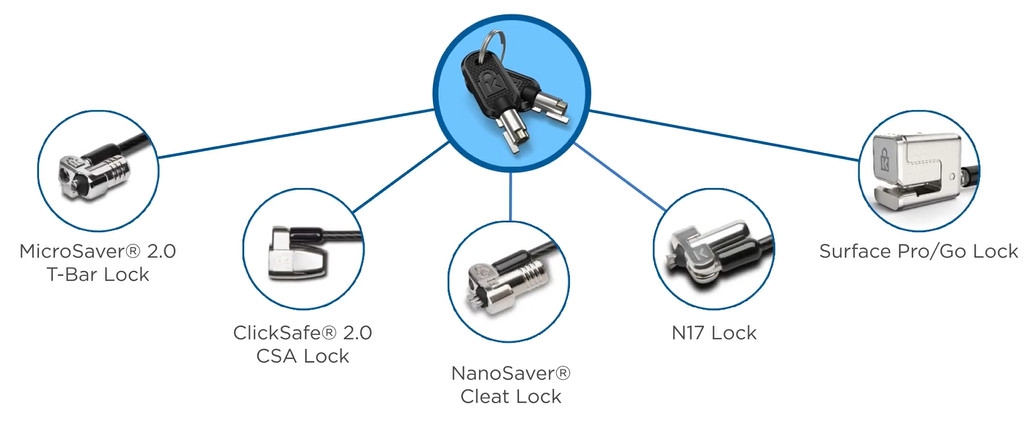 MicroSaver® 2.0
T-Bar Lock

ClickSafe® 2.0
CSA Lock

NanoSaver®
Cleat Lock

N17 Lock

Surface Pro/Go Lock