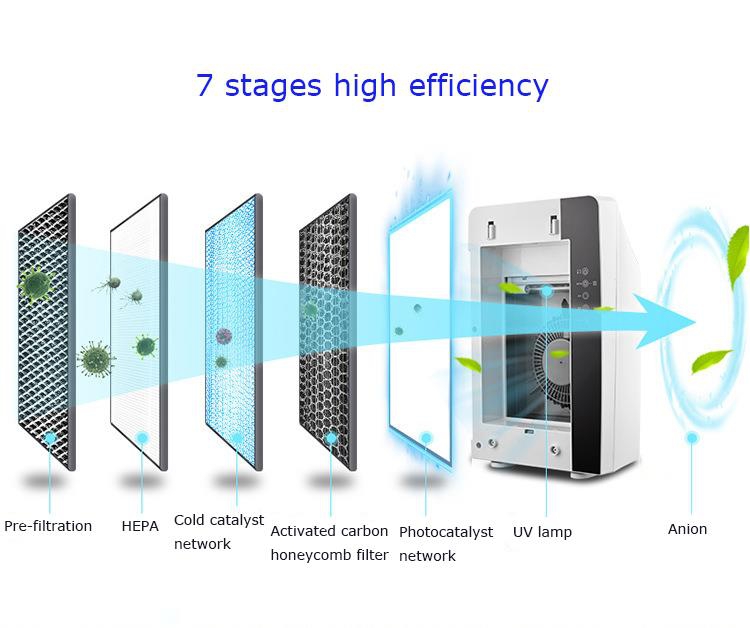 7 stages high efficiency

Pre-filtration

HEPA

Cold catalyst network

Activated carbon honeycomb filter

Photocatalyst network

UV lamp

Anion