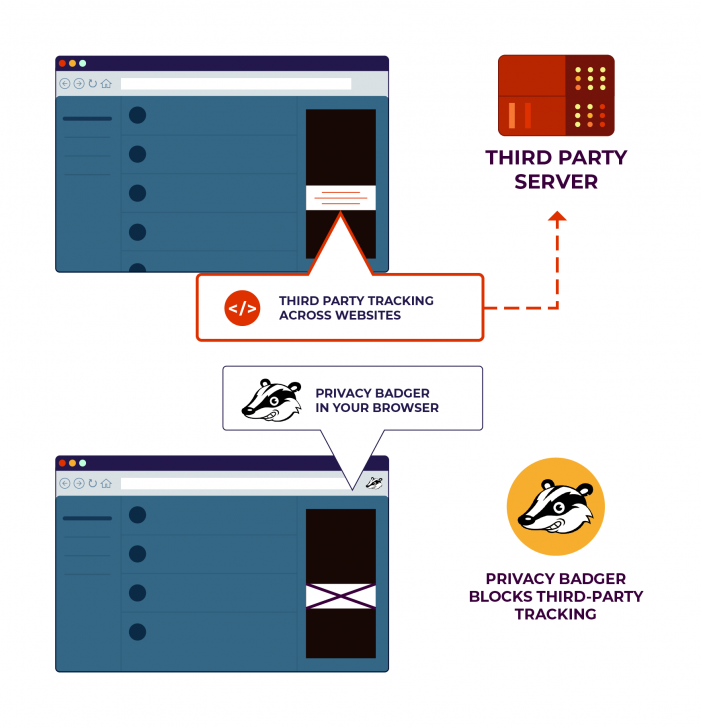 THIRD PARTY SERVER

</>

THIRD PARTY TRACKING ACROSS WEBSITES

PRIVACY BADGER IN YOUR BROWSER

PRIVACY BADGER BLOCKS THIRD-PARTY TRACKING