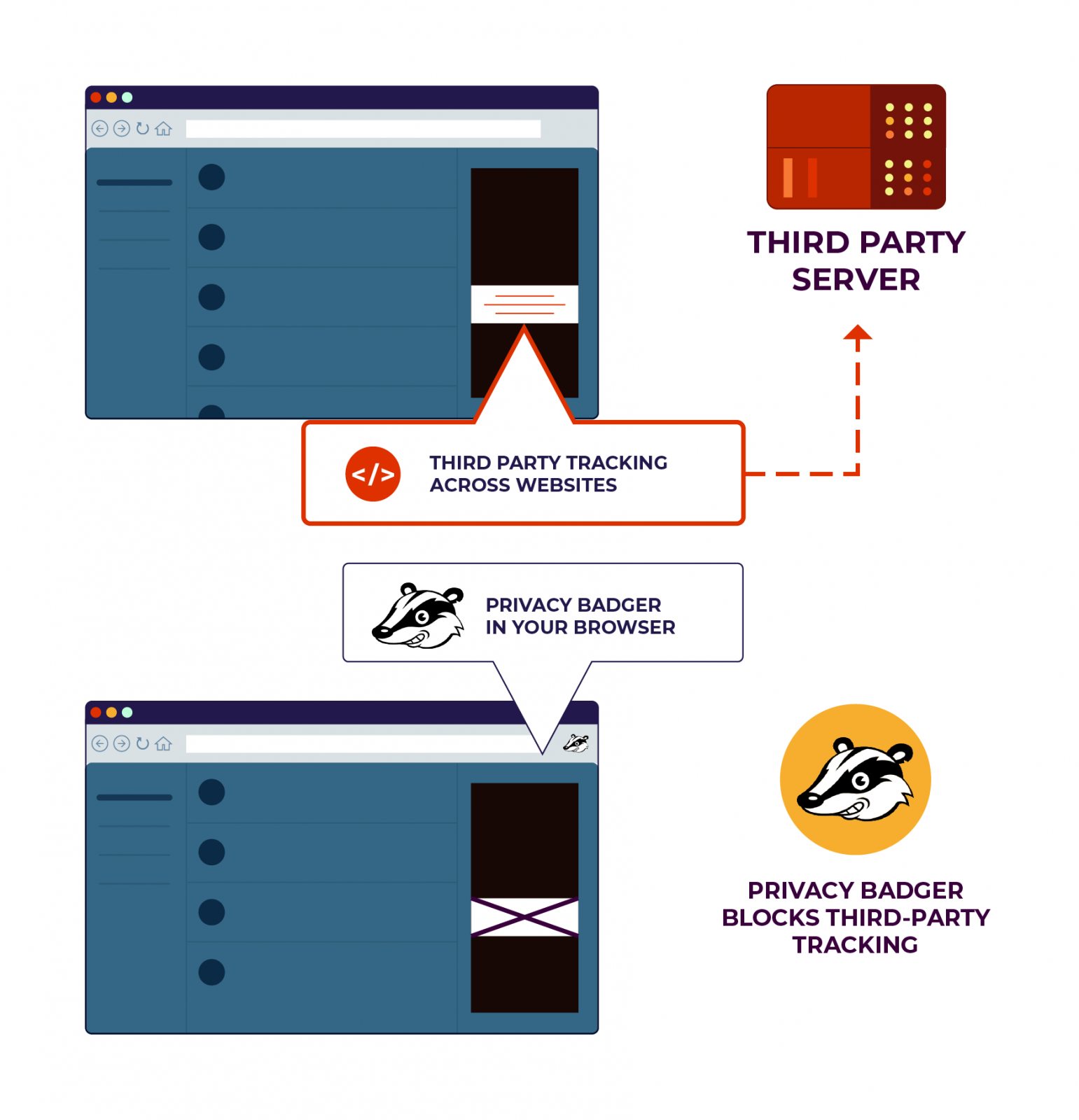 THIRD PARTY SERVER

</>

THIRD PARTY TRACKING ACROSS WEBSITES

PRIVACY BADGER IN YOUR BROWSER

PRIVACY BADGER BLOCKS THIRD-PARTY TRACKING