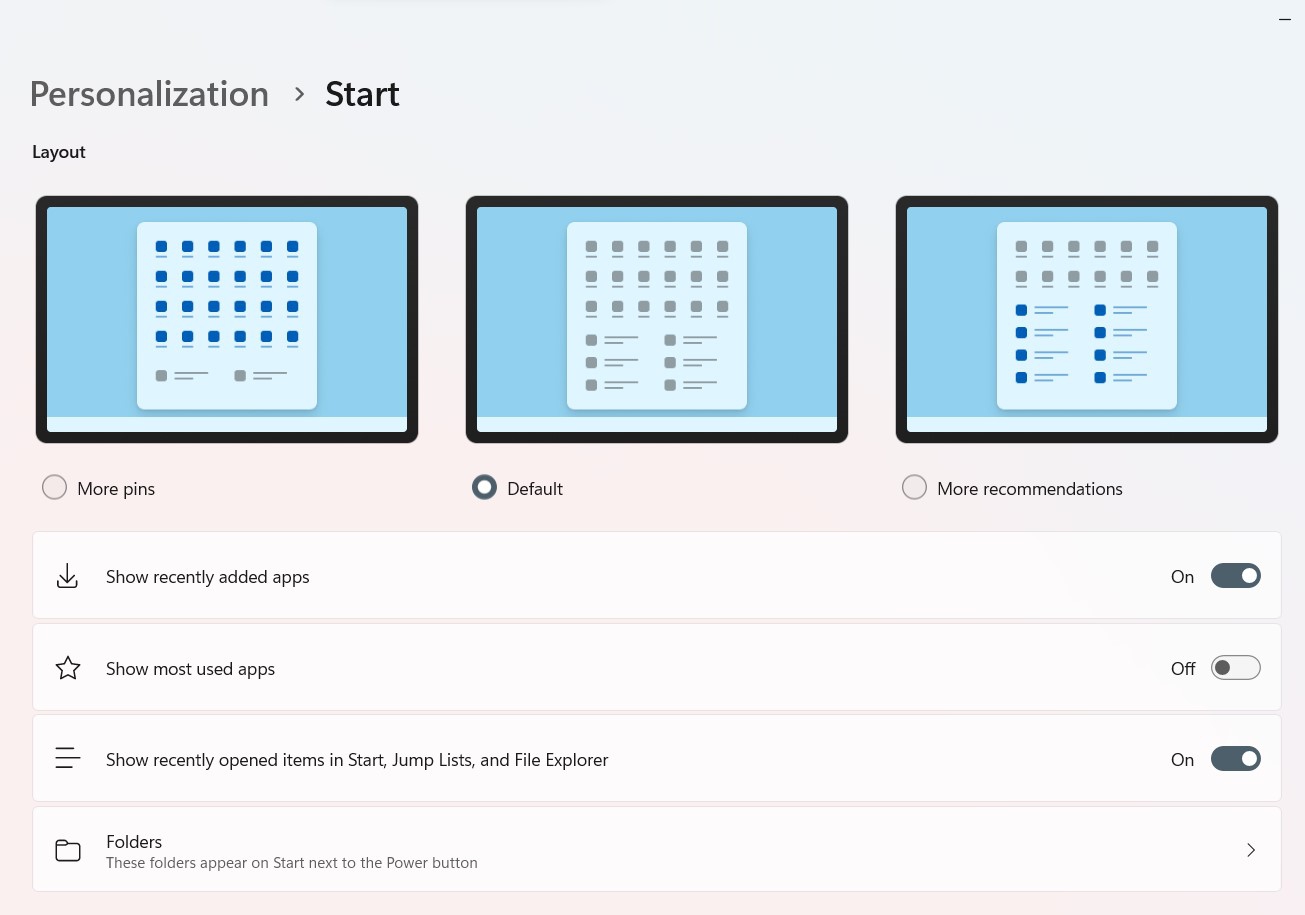 Personalization > Start

Layout

More pins

Default

More recommendations

Show recently added apps
On

Show most used apps
Off

Show recently opened items in Start, Jump Lists, and File Explorer
On

Folders
These folders appear on Start next to the Power button