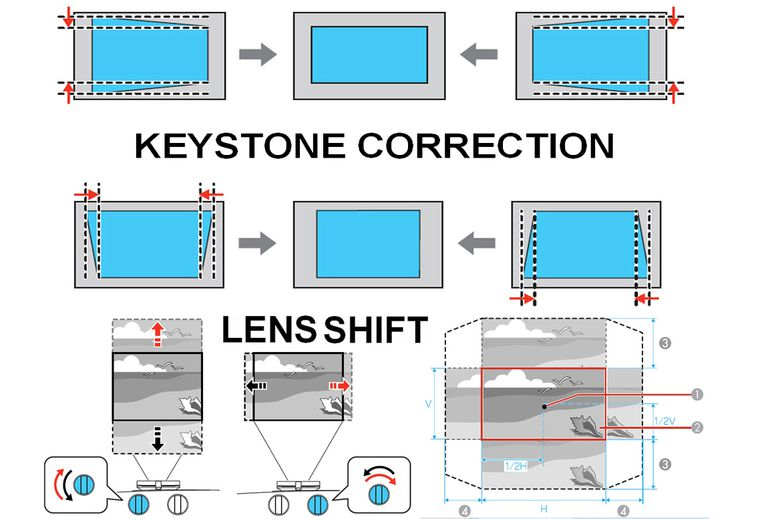 KEYSTONE CORRECTION

LENS SHIFT

3
V
1
1/2V
2
1/2H
3
4
H
4