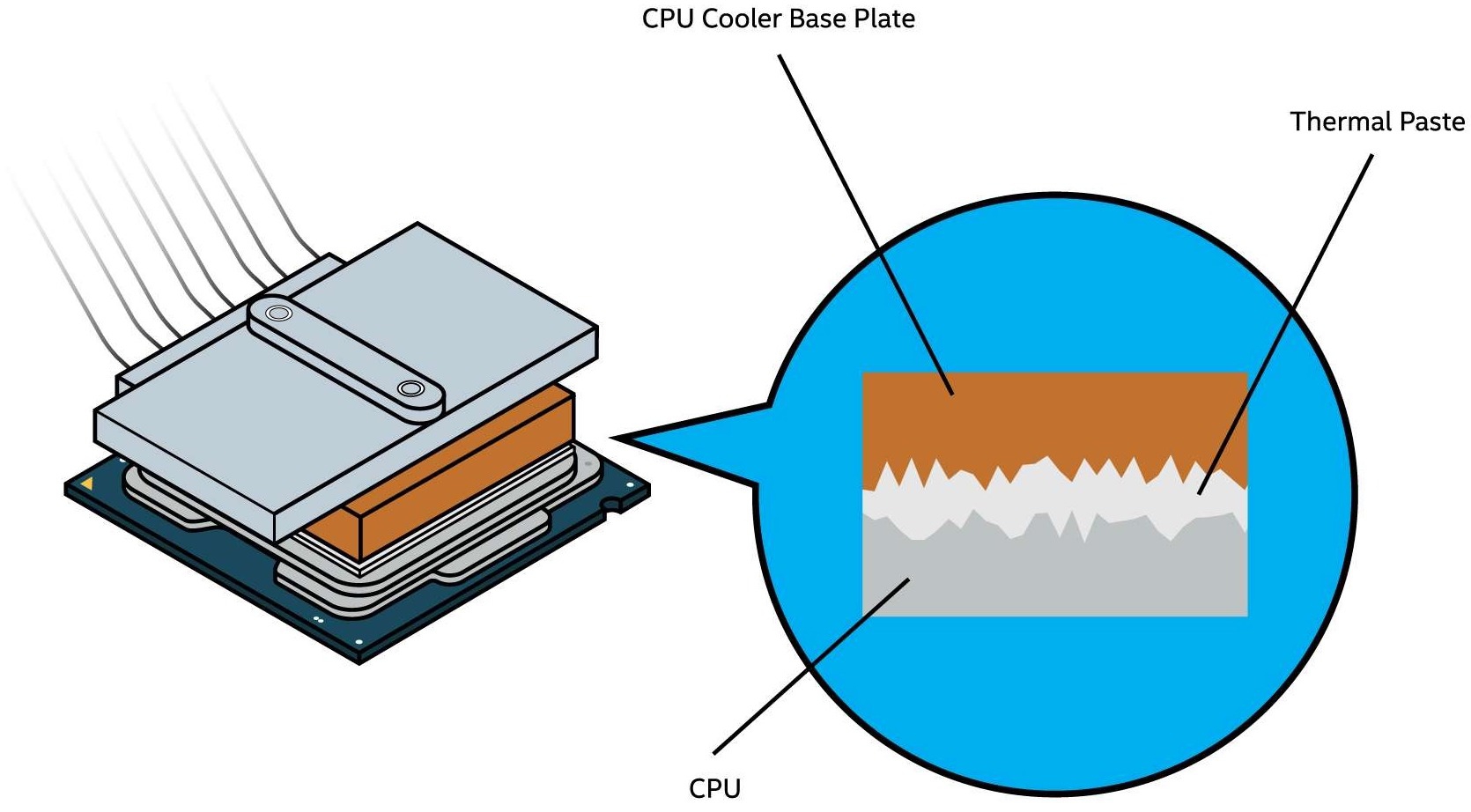 CPU Cooler Base Plate

Thermal Paste

CPU