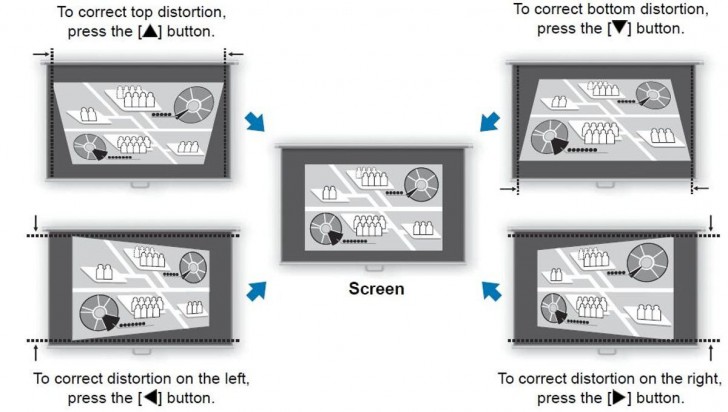 To correct top distortion, press the [▲] button.

To correct bottom distortion, press the [▼] button.

Screen

To correct distortion on the left, press the [◀] button.

To correct distortion on the right, press the [▶] button.