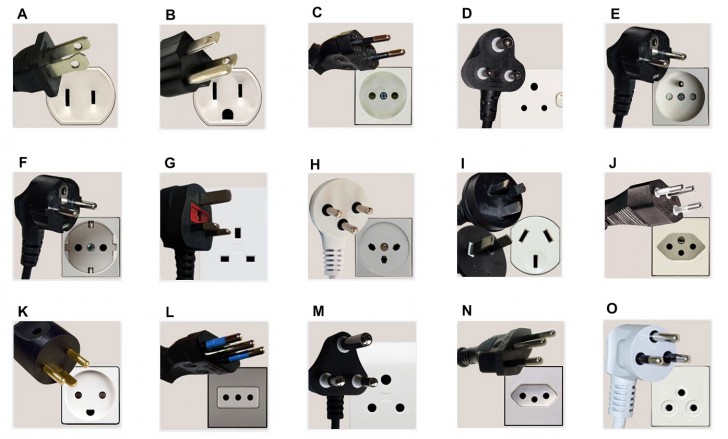 A
B
C
D
E
F
G
H
I
J
K
L
M
N
O