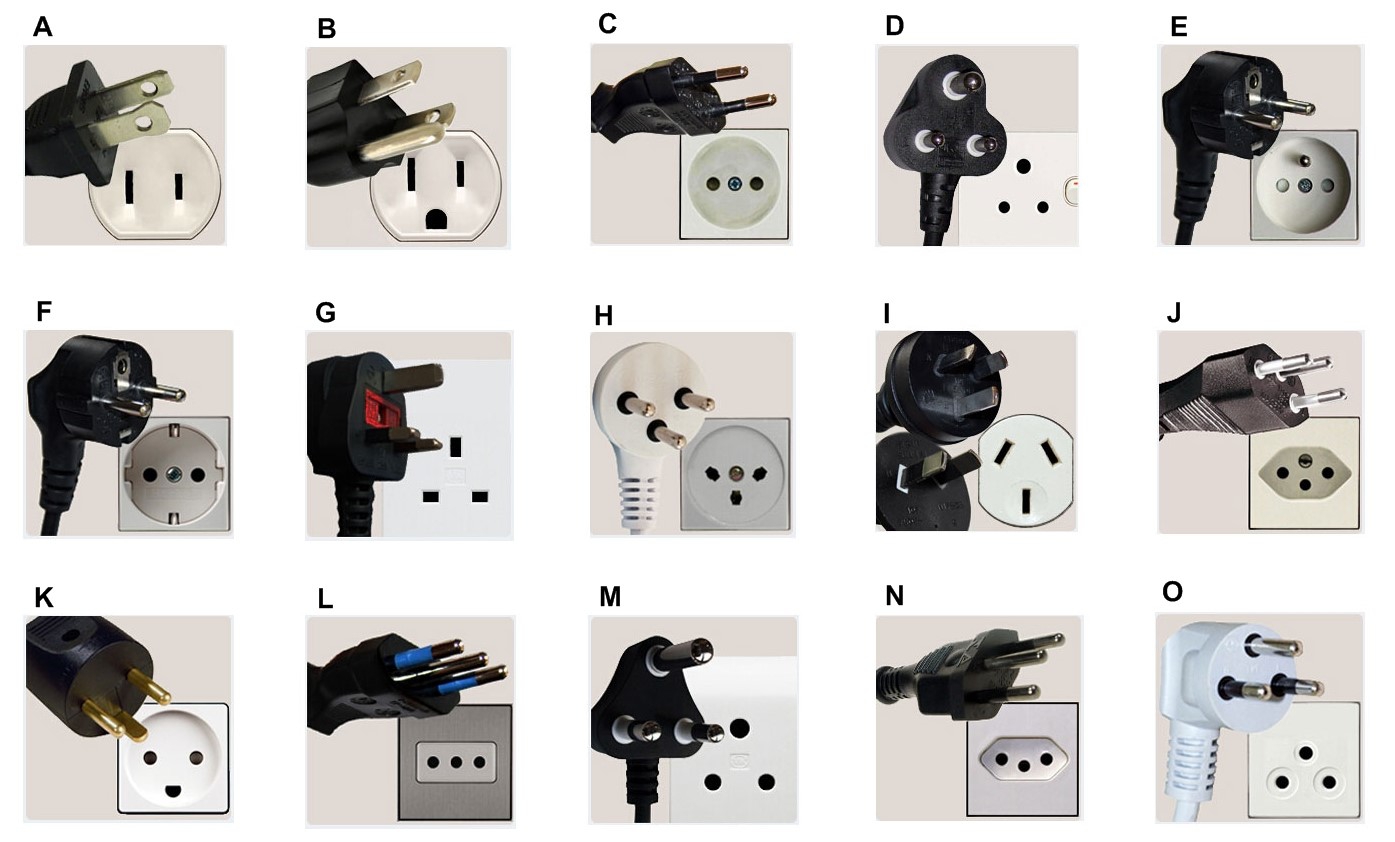 A

B

C

D

E

F

G

H

I

J

K

L

M

N

O