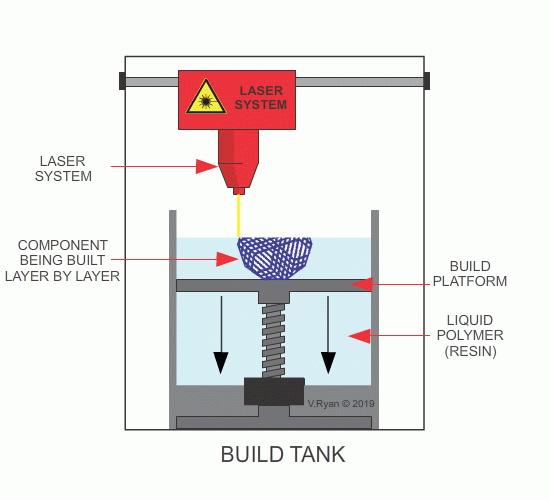 LASER SYSTEM

LASER SYSTEM

COMPONENT BEING BUILT LAYER BY LAYER

BUILD PLATFORM

LIQUID POLYMER (RESIN)

V.Ryan © 2019

BUILD TANK