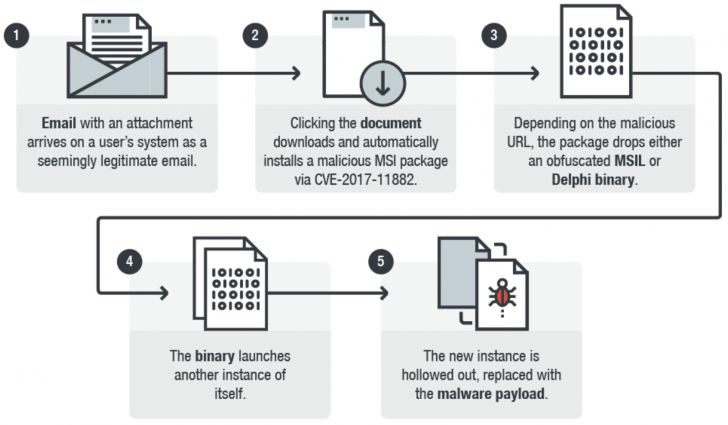 1

Email with an attachment arrives on a user's system as a seemingly legitimate email.

2

Clicking the document downloads and automatically installs a malicious MSI package via CVE-2017-11882.

3

101001
010110
100101
101001

Depending on the malicious URL, the package drops either an obfuscated MSIL or Delphi binary.

4

101001
010110
100101
101001

The binary launches another instance of itself.

5

The new instance is hollowed out, replaced with the malware payload.